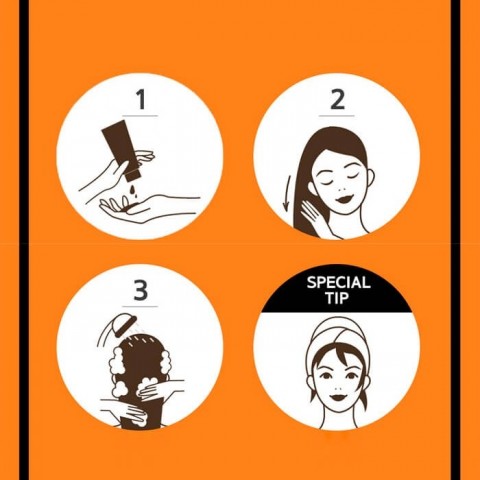 1

2

3

SPECIAL TIP