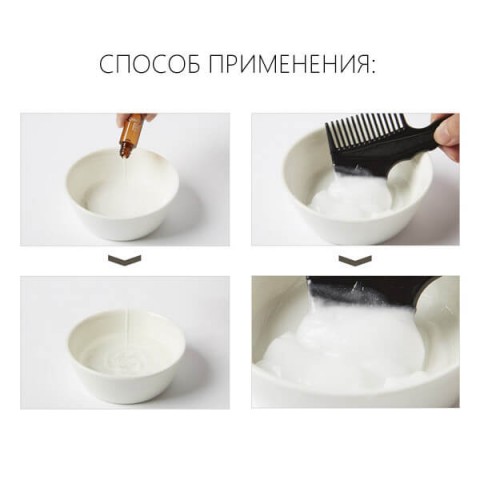 СПОСОБ ПРИМЕНЕНИЯ: